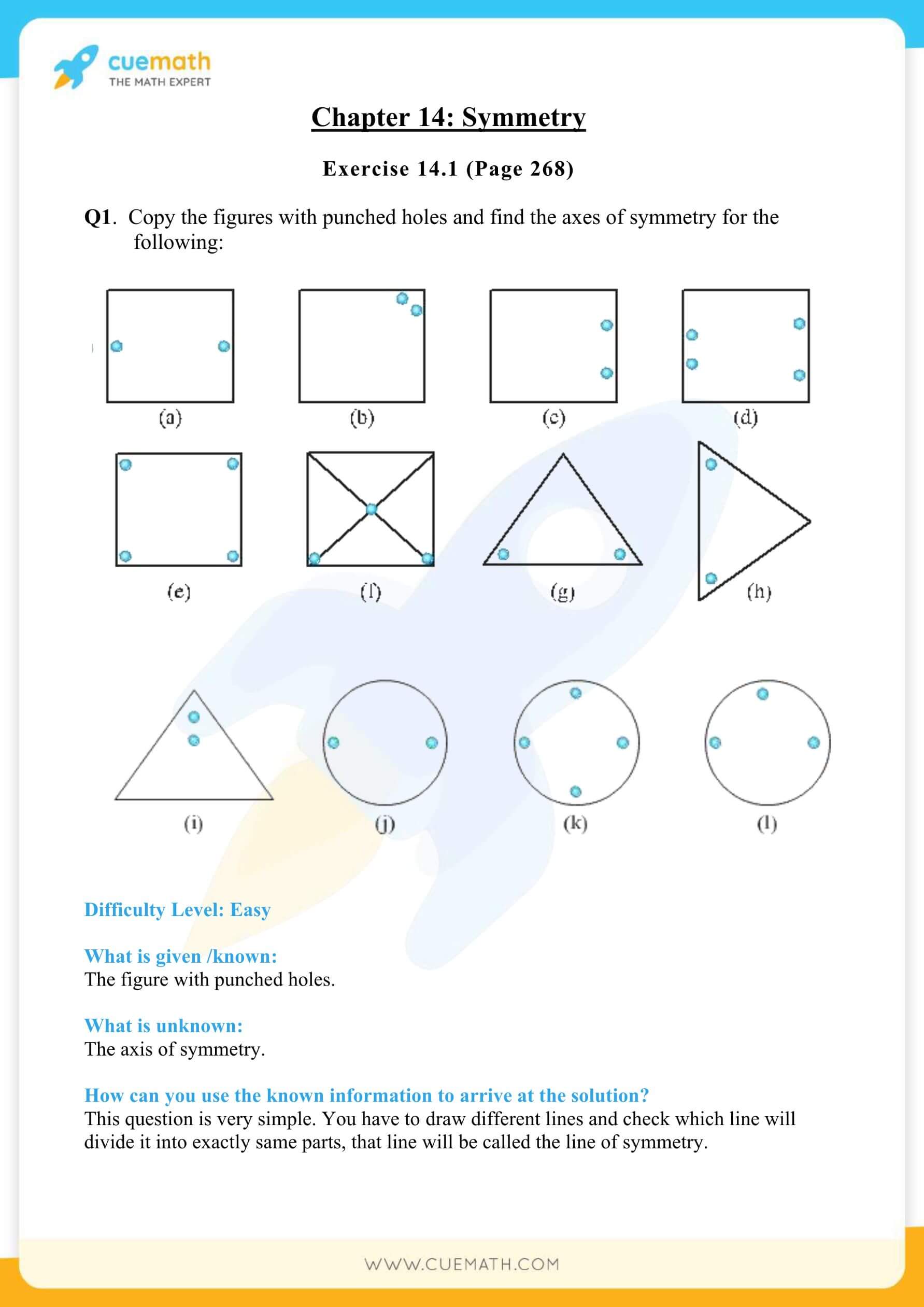 cuemath
THE MATH EXPERT

Chapter 14: Symmetry

Exercise 14.1 (Page 268)

Q1. Copy the figures with punched holes and find the axes of symmetry for the following:

(a) (b) (c) (d)

(e) (f) (g) (h)

(i) (j) (k) (l)

Difficulty Level: Easy

What is given /known:
The figure with punched holes.

What is unknown:
The axis of symmetry.

How can you use the known information to arrive at the solution?
This question is very simple. You have to draw different lines and check which line will divide it into exactly same parts, that line will be called the line of symmetry.

WWW.CUEMATH.COM